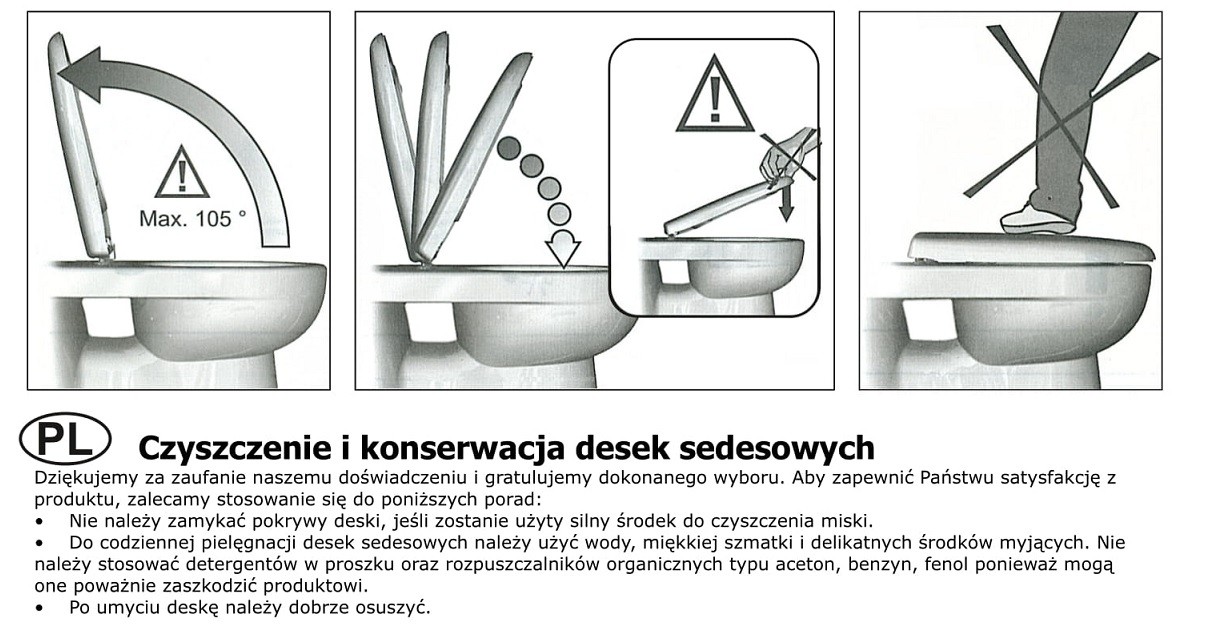 Max. 105 °

PL Czyszczenie i konserwacja desek sedesowych

Dziękujemy za zaufanie naszemu doświadczeniu i gratulujemy dokonanego wyboru. Aby zapewnić Państwu satysfakcję z produktu, zalecamy stosowanie się do poniższych porad:
• Nie należy zamykać pokrywy deski, jeśli zostanie użyty silny środek do czyszczenia miski.
• Do codziennej pielęgnacji desek sedesowych należy użyć wody, miękkiej szmatki i delikatnych środków myjących. Nie należy stosować detergentów w proszku oraz rozpuszczalników organicznych typu aceton, benzyn, fenol ponieważ mogą one poważnie zaszkodzić produktowi.
• Po umyciu deskę należy dobrze osuszyć.