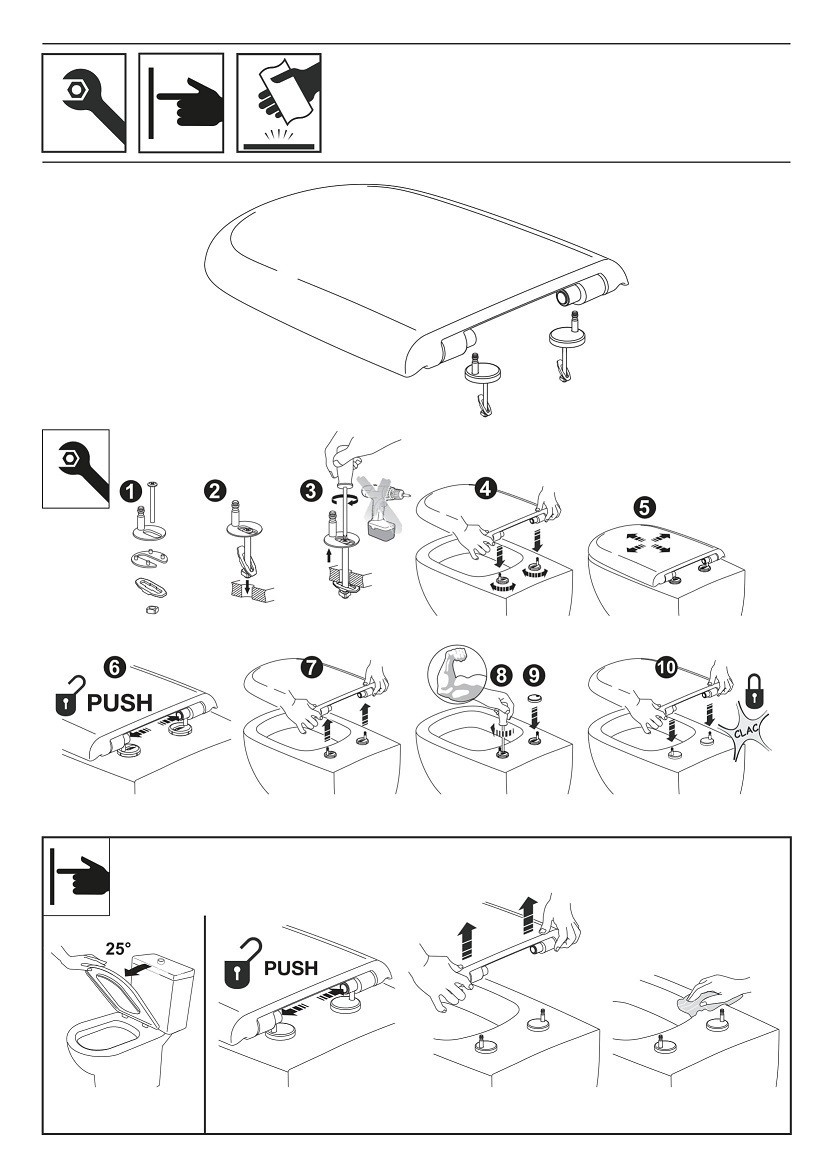 1 2 3 4 5

6 PUSH 7 8 9 10 CLAC

25°

PUSH