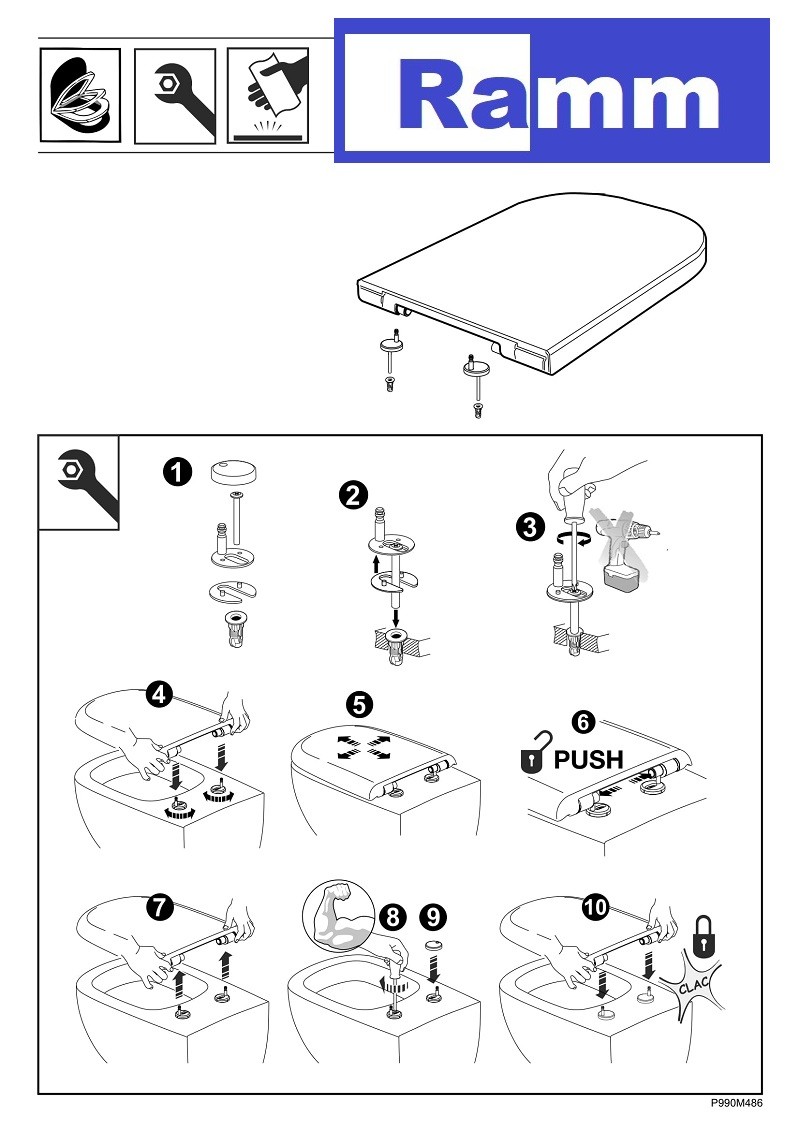 Ramm

1

2

3

4

5

6

PUSH

7

8

9

10

CLAC

P990M486